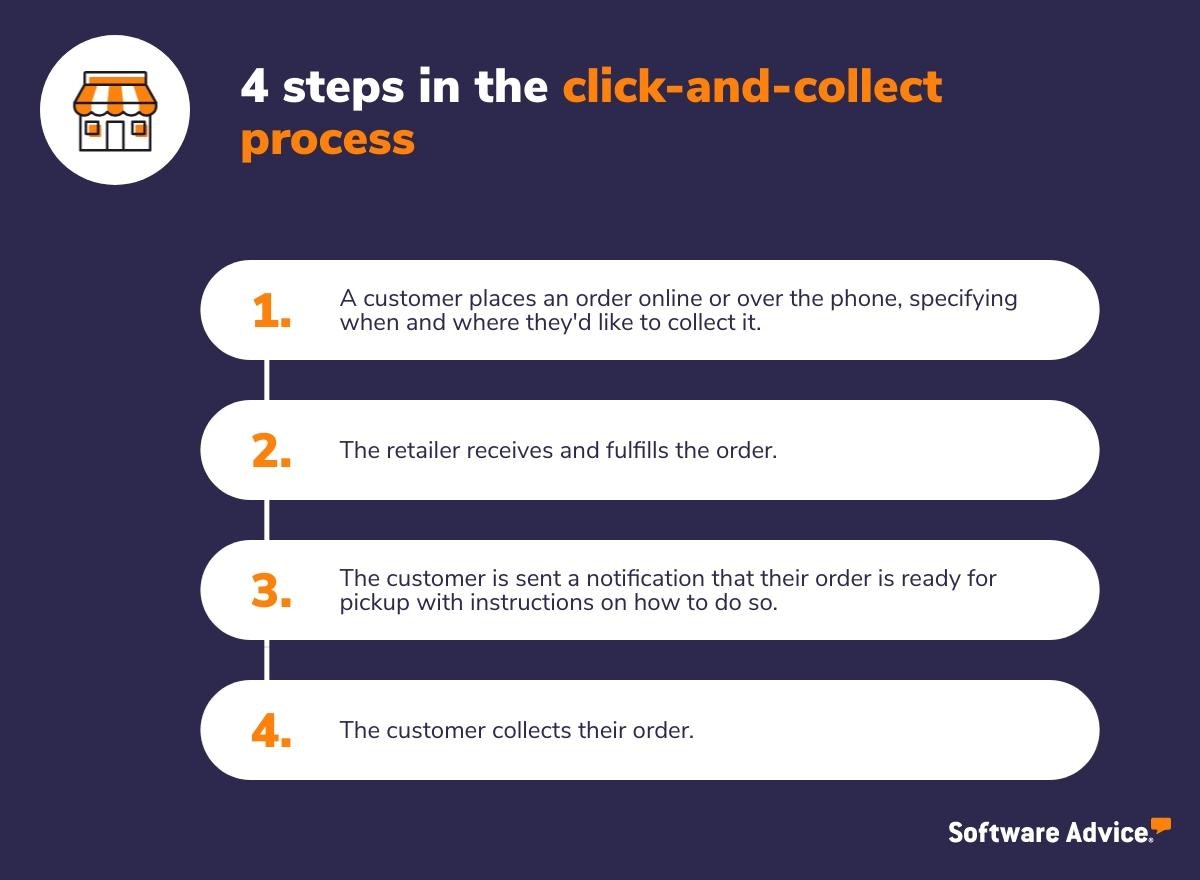 4 steps in the click-and-collect process

1. A customer places an order online or over the phone, specifying when and where they'd like to collect it.

2. The retailer receives and fulfills the order.

3. The customer is sent a notification that their order is ready for pickup with instructions on how to do so.

4. The customer collects their order.

Software Advice.