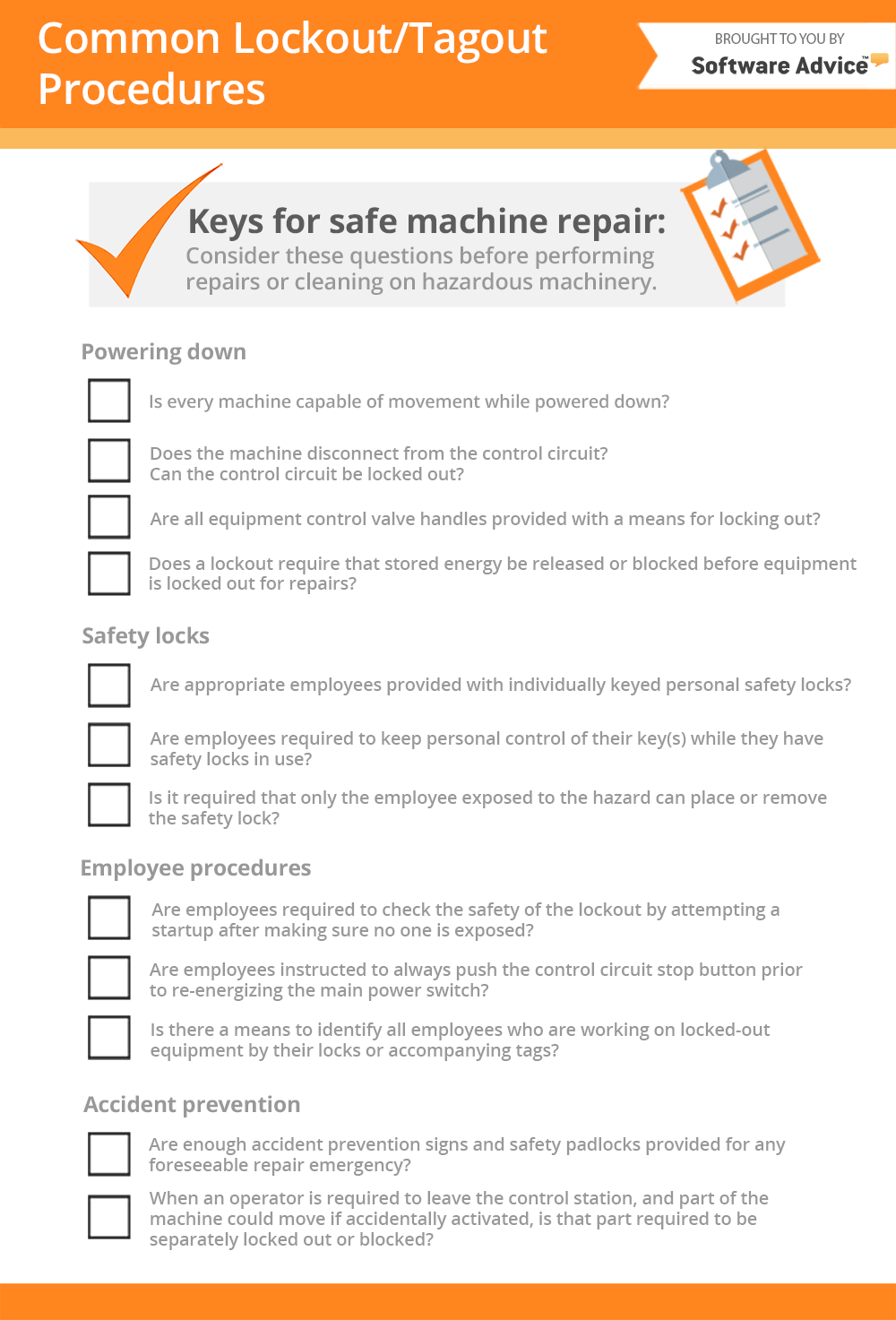 Common Lockout/Tagout Procedures

BROUGHT TO YOU BY
Software Advice™

Keys for safe machine repair:
Consider these questions before performing repairs or cleaning on hazardous machinery.

Powering down

Is every machine capable of movement while powered down?

Does the machine disconnect from the control circuit? Can the control circuit be locked out?

Are all equipment control valve handles provided with a means for locking out?

Does a lockout require that stored energy be released or blocked before equipment is locked out for repairs?

Safety locks

Are appropriate employees provided with individually keyed personal safety locks?

Are employees required to keep personal control of their key(s) while they have safety locks in use?

Is it required that only the employee exposed to the hazard can place or remove the safety lock?

Employee procedures

Are employees required to check the safety of the lockout by attempting a startup after making sure no one is exposed?

Are employees instructed to always push the control circuit stop button prior to re-energizing the main power switch?

Is there a means to identify all employees who are working on locked-out equipment by their locks or accompanying tags?

Accident prevention

Are enough accident prevention signs and safety padlocks provided for any foreseeable repair emergency?

When an operator is required to leave the control station, and part of the machine could move if accidentally activated, is that part required to be separately locked out or blocked?